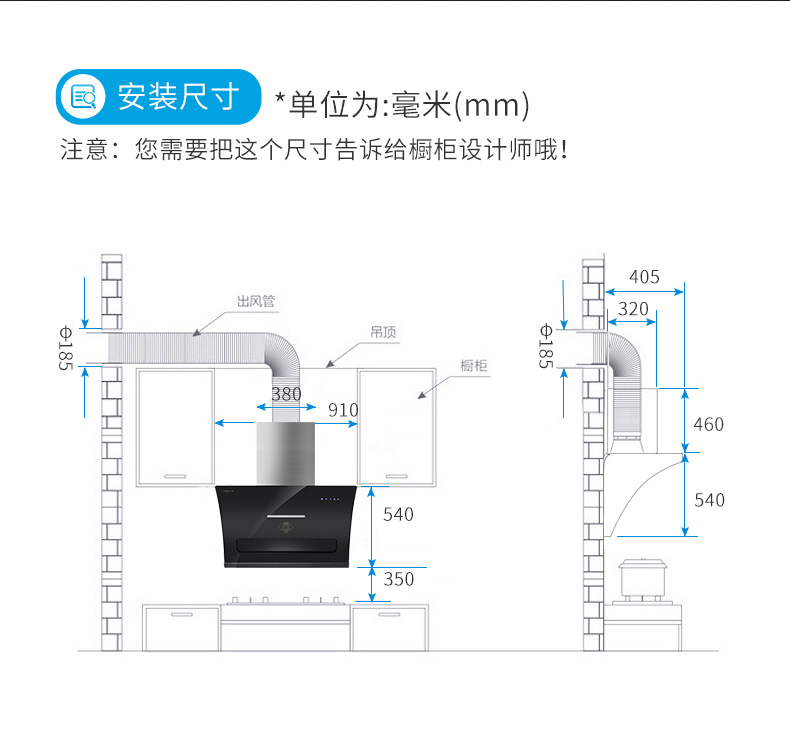 安装尺寸 *单位为:毫米(mm)

注意：您需要把这个尺寸告诉给橱柜设计师哦！

出风管

吊顶

橱柜

Φ185

380

910

540

350

405

320

Φ185

460

540